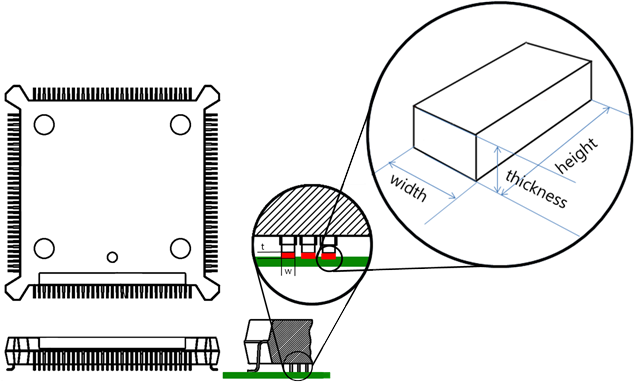 t
w
width
thickness
height