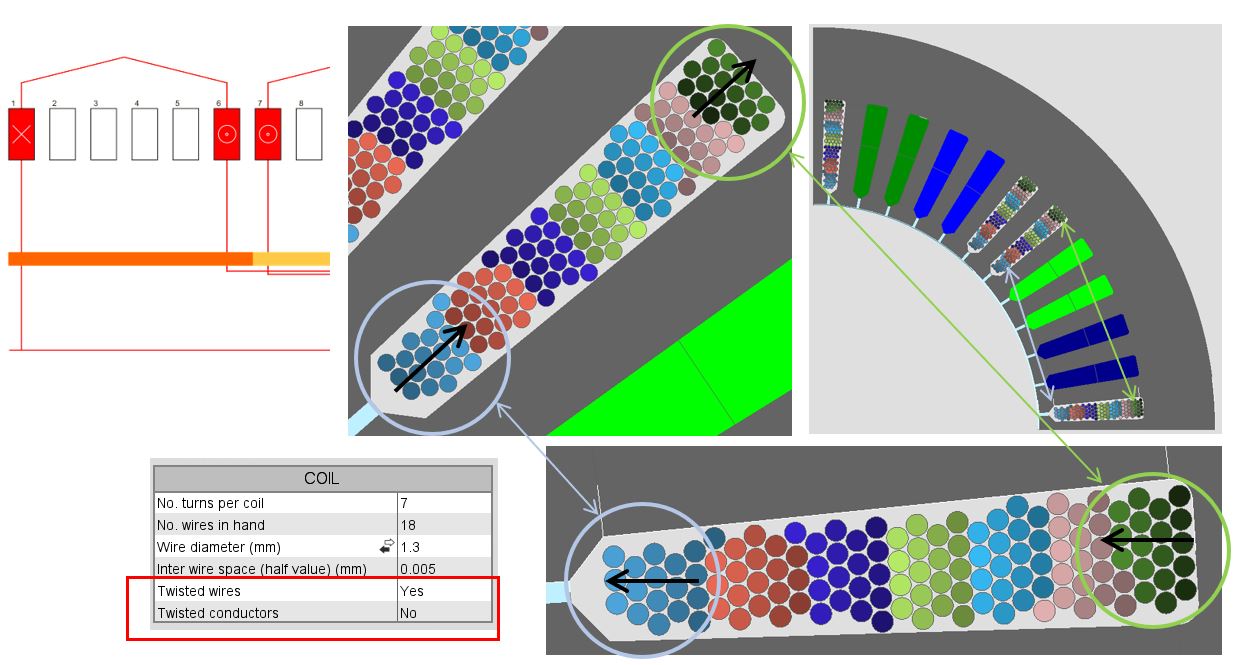 1 2 3 4 5 6 7 8

| COIL | |
|---|---|
| No. turns per coil | 7 |
| No. wires in hand | 18 |
| Wire diameter (mm) | 1.3 |
| Inter wire space (half value) (mm) | 0.005 |
| Twisted wires | Yes |
| Twisted conductors | No |