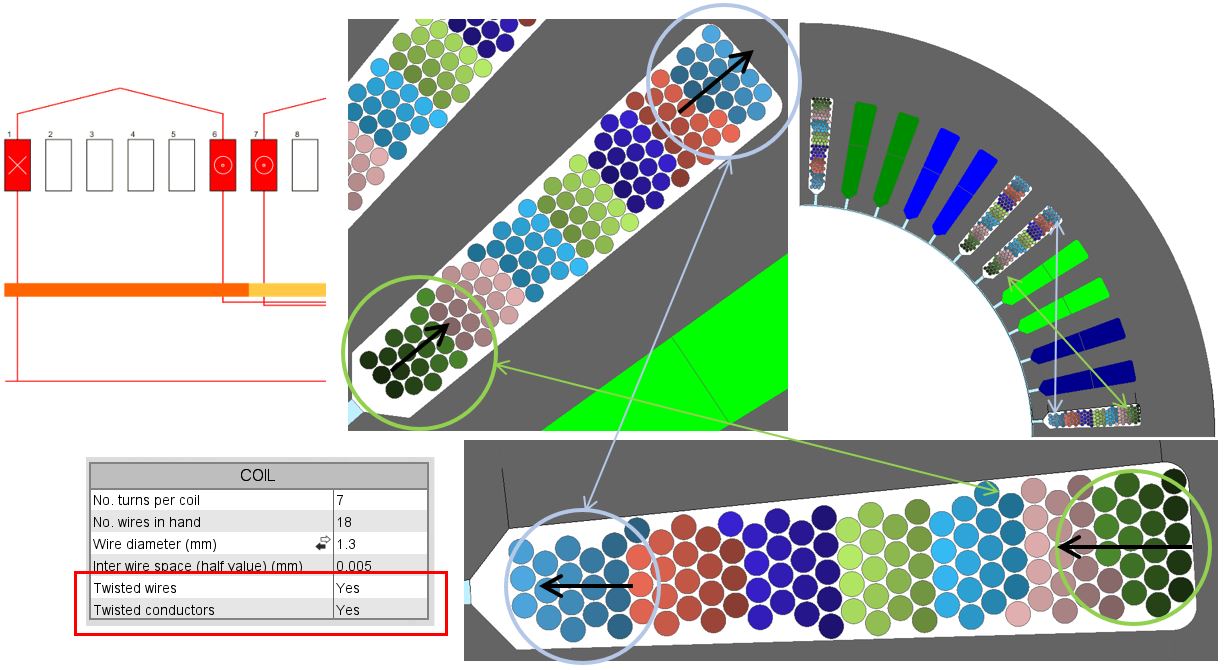 1 2 3 4 5 6 7 8

| COIL | |
|---|---|
| No. turns per coil | 7 |
| No. wires in hand | 18 |
| Wire diameter (mm) | 1.3 |
| Inter wire space (half value) (mm) | 0.005 |
| Twisted wires | Yes |
| Twisted conductors | Yes |