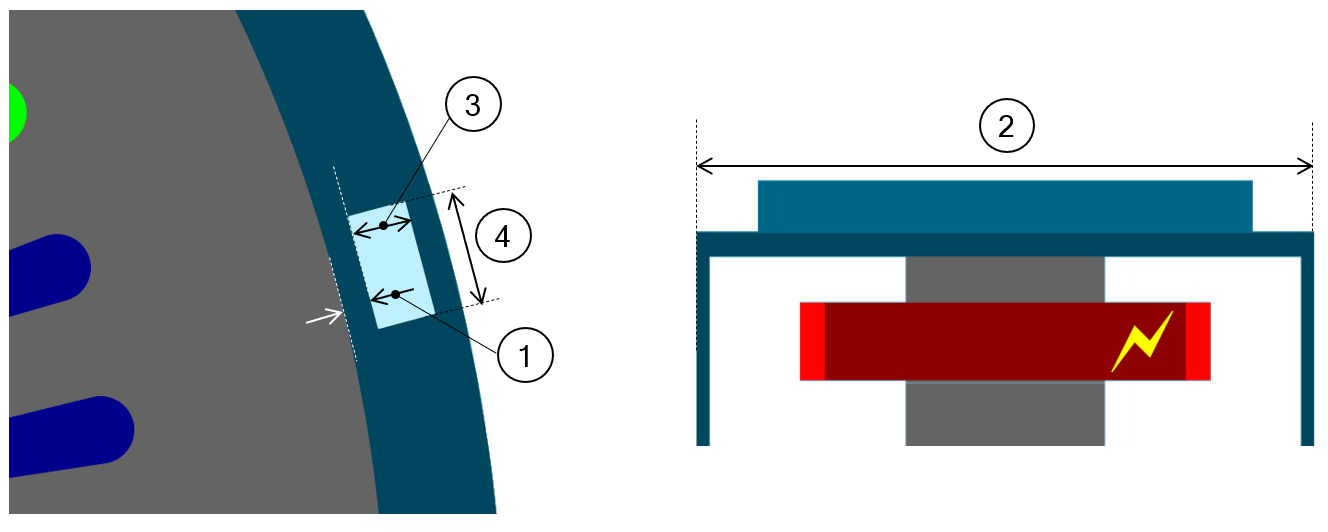 3
4
1
2