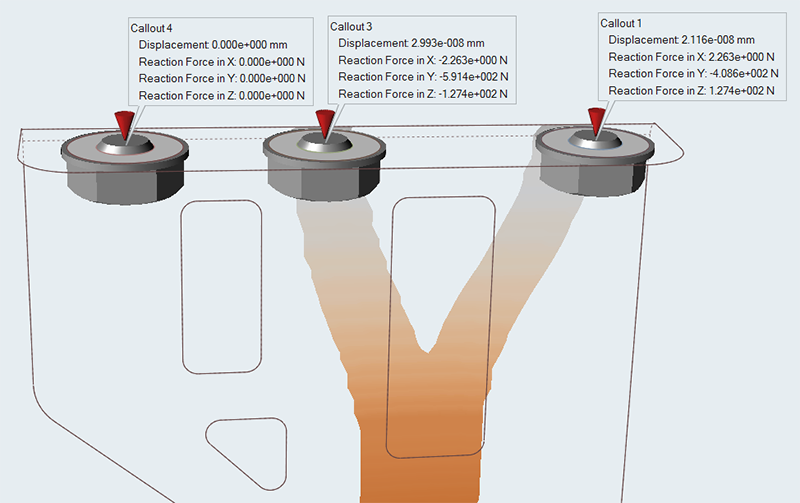 Callout 4
Displacement: 0.000e+000 mm
Reaction Force in X: 0.000e+000 N
Reaction Force in Y: 0.000e+000 N
Reaction Force in Z: 0.000e+000 N

Callout 3
Displacement: 2.993e-008 mm
Reaction Force in X: -2.263e+000 N
Reaction Force in Y: -5.914e+002 N
Reaction Force in Z: -1.274e+002 N

Callout 1
Displacement: 2.116e-008 mm
Reaction Force in X: 2.263e+000 N
Reaction Force in Y: -4.086e+002 N
Reaction Force in Z: 1.274e+002 N