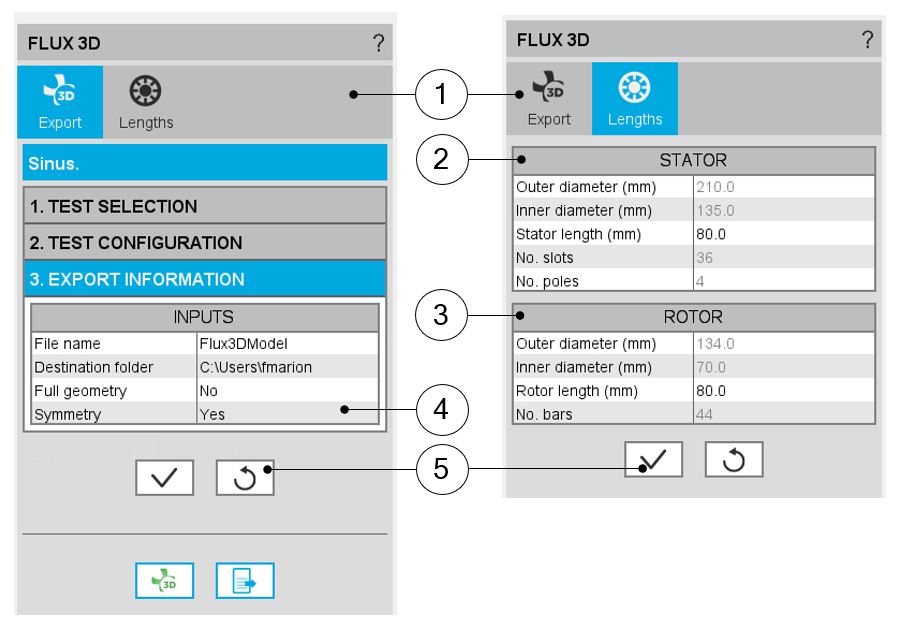 FLUX 3D ?

3D Export Lengths

Sinus.

1. TEST SELECTION

2. TEST CONFIGURATION

3. EXPORT INFORMATION

| INPUTS | |
|---|---|
| File name | Flux3DModel |
| Destination folder | C:\Users\fmarion |
| Full geometry | No |
| Symmetry | Yes |

3D

1

2

3

4

5

FLUX 3D ?

3D Export Lengths

| STATOR | |
|---|---|
| Outer diameter (mm) | 210.0 |
| Inner diameter (mm) | 135.0 |
| Stator length (mm) | 80.0 |
| No. slots | 36 |
| No. poles | 4 |

| ROTOR | |
|---|---|
| Outer diameter (mm) | 134.0 |
| Inner diameter (mm) | 70.0 |
| Rotor length (mm) | 80.0 |
| No. bars | 44 |