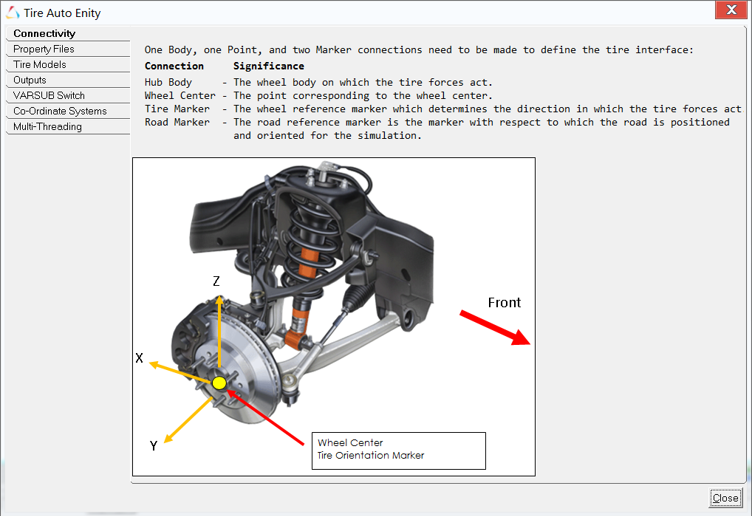 Tire Auto Enity

Connectivity
Property Files
Tire Models
Outputs
VARSUB Switch
Co-Ordinate Systems
Multi-Threading

One Body, one Point, and two Marker connections need to be made to define the tire interface:

| Connection | Significance |
|---|---|
| Hub Body | - The wheel body on which the tire forces act. |
| Wheel Center | - The point corresponding to the wheel center. |
| Tire Marker | - The wheel reference marker which determines the direction in which the tire forces act |
| Road Marker | - The road reference marker is the marker with respect to which the road is positioned and oriented for the simulation. |

Z
X
Y
Front
Wheel Center
Tire Orientation Marker

Close