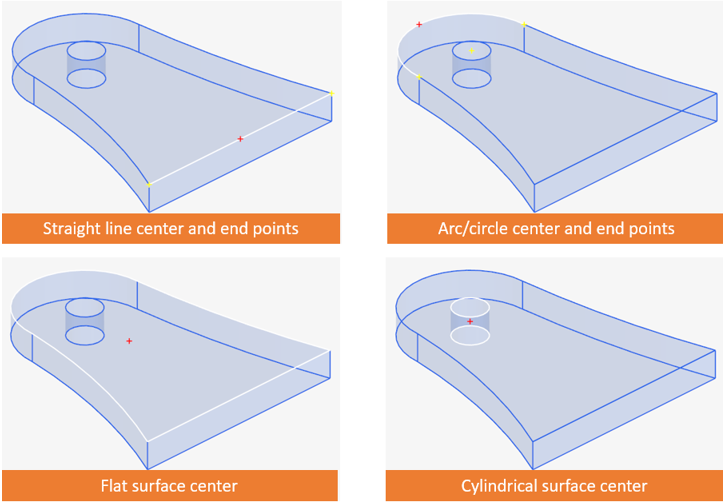 Straight line center and end points

Arc/circle center and end points

Flat surface center

Cylindrical surface center