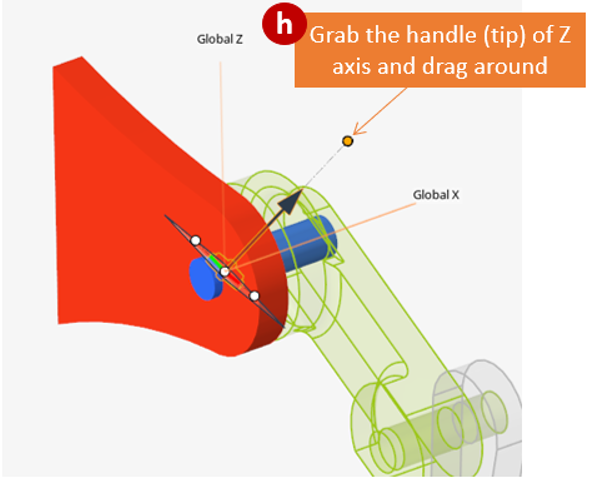 h

Grab the handle (tip) of Z axis and drag around

Global Z

Global X