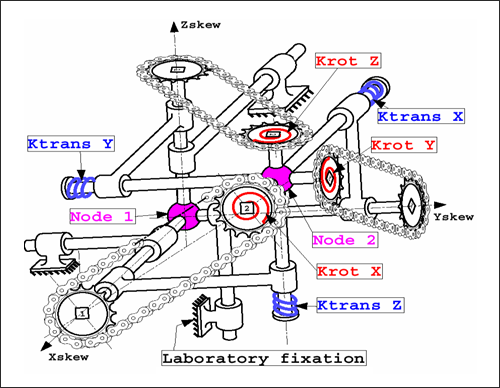 Zskew

Krot Z

Ktrans X

Ktrans Y

Krot Y

Node 1

2

Yskew

Node 2

Krot X

Ktrans Z

1

Xskew

Laboratory fixation